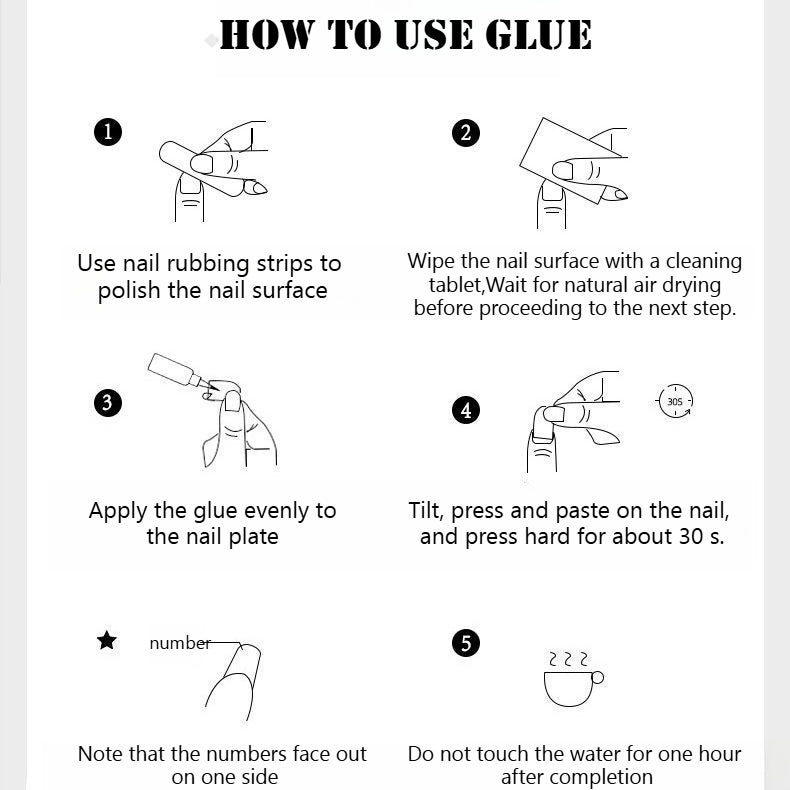 HOW TO USE GLUE

1

Use nail rubbing strips to polish the nail surface

2

Wipe the nail surface with a cleaning tablet,Wait for natural air drying before proceeding to the next step.

3

Apply the glue evenly to the nail plate

4

30S

Tilt, press and paste on the nail, and press hard for about 30 s.

★

number

Note that the numbers face out on one side

5

Do not touch the water for one hour after completion