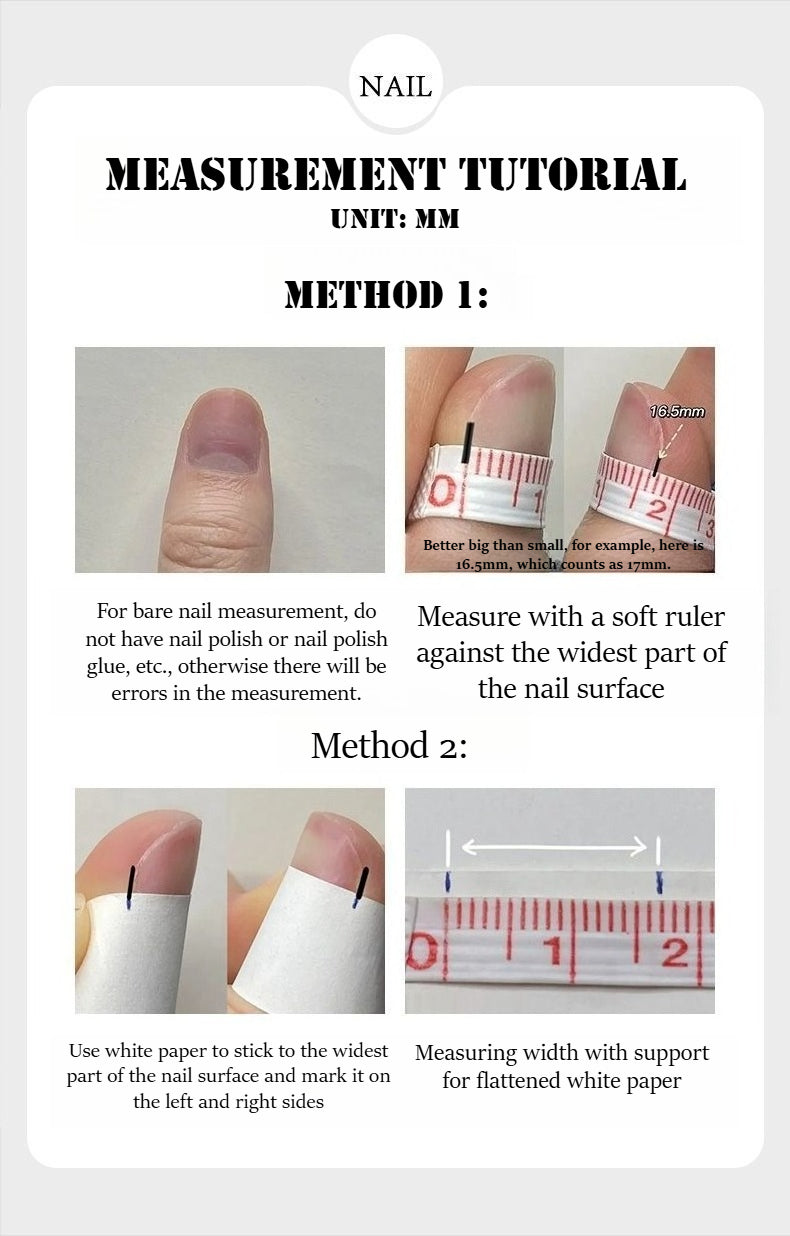 NAIL

MEASUREMENT TUTORIAL
UNIT: MM

METHOD 1:

0 1

16.5mm

2 3

Better big than small, for example, here is 16.5mm, which counts as 17mm.

For bare nail measurement, do not have nail polish or nail polish glue, etc., otherwise there will be errors in the measurement.

Measure with a soft ruler against the widest part of the nail surface

Method 2:

0 1 2

Use white paper to stick to the widest part of the nail surface and mark it on the left and right sides

Measuring width with support for flattened white paper