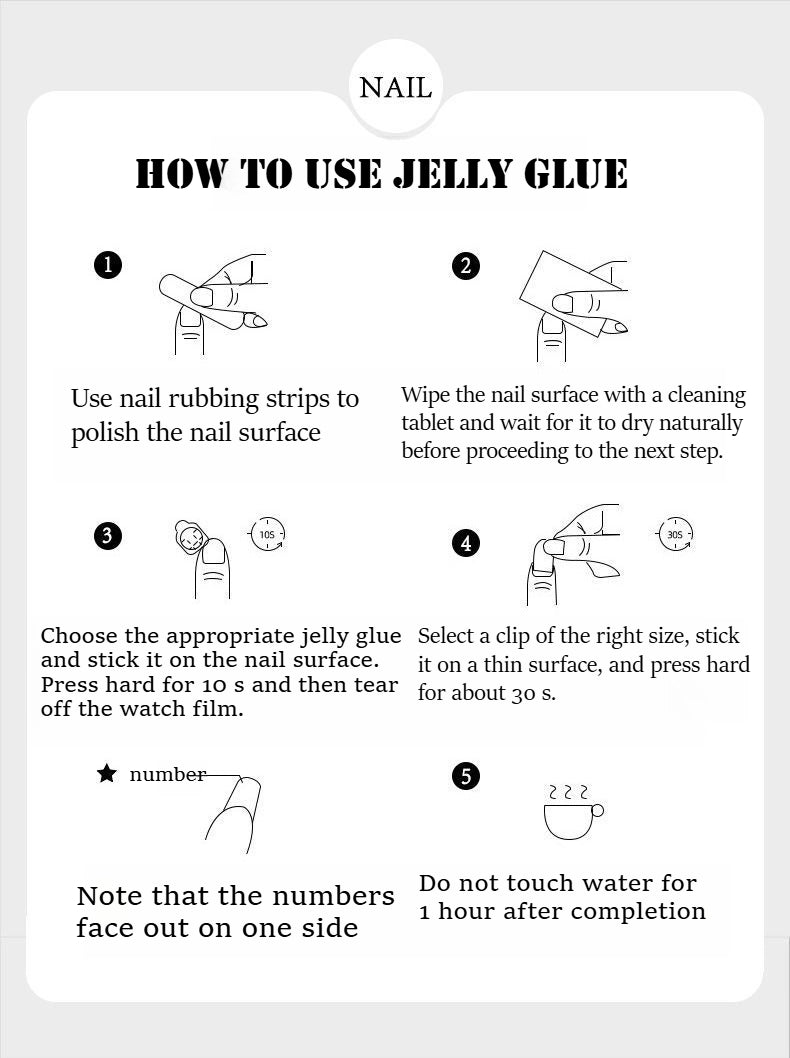 NAIL

HOW TO USE JELLY GLUE

1

Use nail rubbing strips to polish the nail surface

2

Wipe the nail surface with a cleaning tablet and wait for it to dry naturally before proceeding to the next step.

3

10S

Choose the appropriate jelly glue and stick it on the nail surface. Press hard for 10 s and then tear off the watch film.

4

30S

Select a clip of the right size, stick it on a thin surface, and press hard for about 30 s.

★ number

Note that the numbers face out on one side

5

Do not touch water for 1 hour after completion